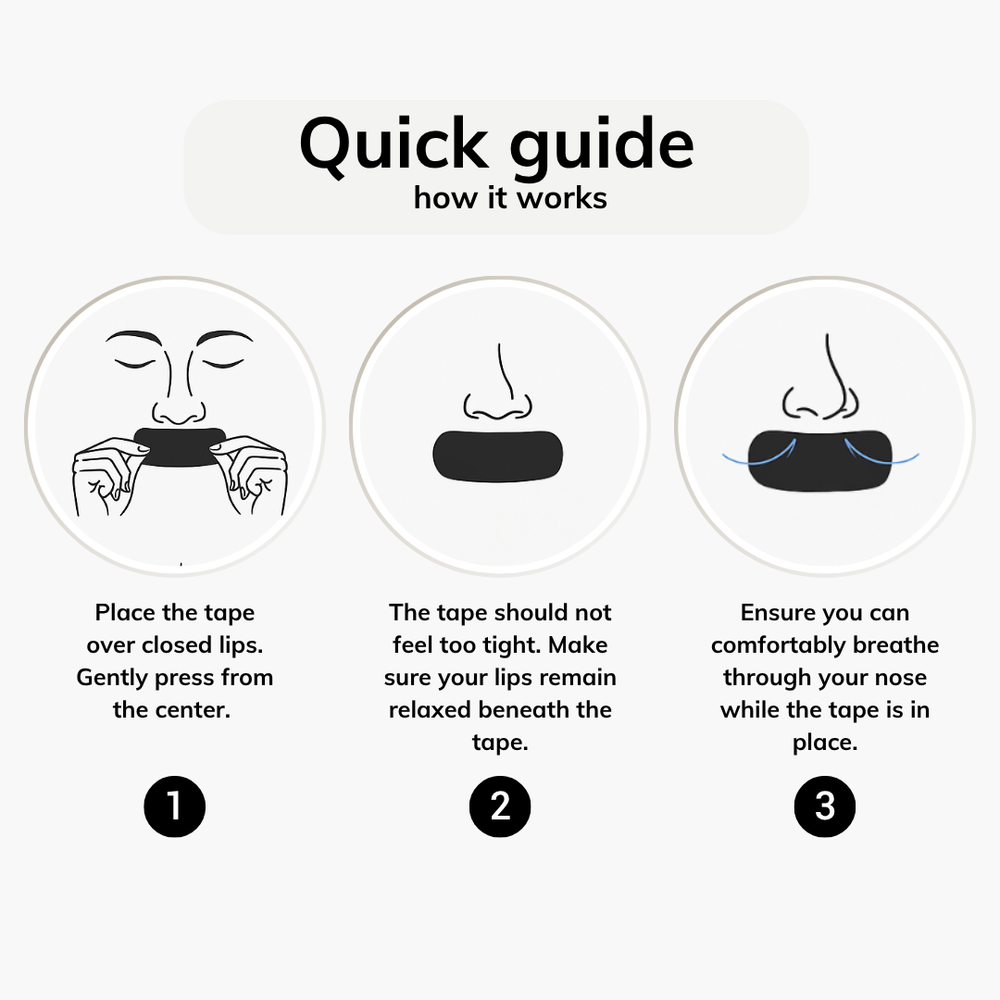 Quick guide
how it works

Place the tape over closed lips. Gently press from the center.

1

The tape should not feel too tight. Make sure your lips remain relaxed beneath the tape.

2

Ensure you can comfortably breathe through your nose while the tape is in place.

3