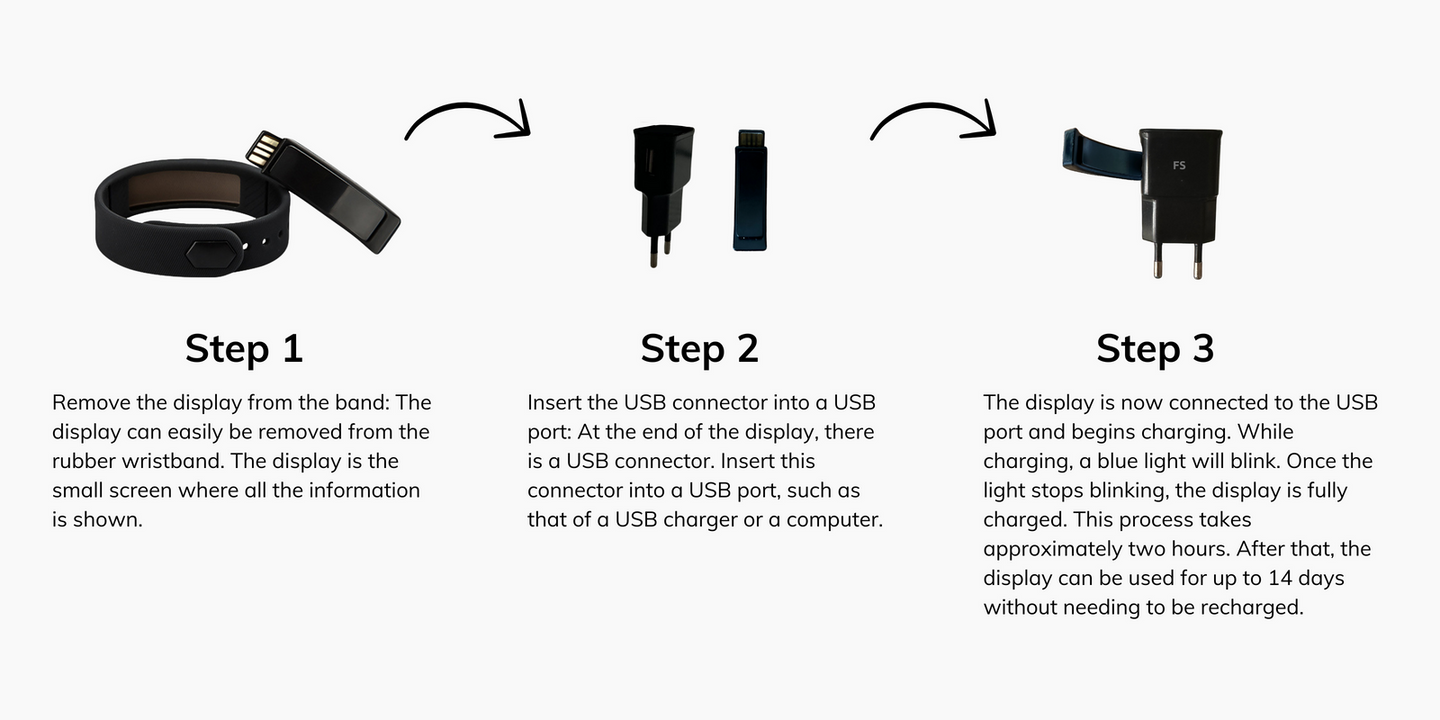 FS

Step 1

Remove the display from the band: The display can easily be removed from the rubber wristband. The display is the small screen where all the information is shown.

Step 2

Insert the USB connector into a USB port: At the end of the display, there is a USB connector. Insert this connector into a USB port, such as that of a USB charger or a computer.

Step 3

The display is now connected to the USB port and begins charging. While charging, a blue light will blink. Once the light stops blinking, the display is fully charged. This process takes approximately two hours. After that, the display can be used for up to 14 days without needing to be recharged.